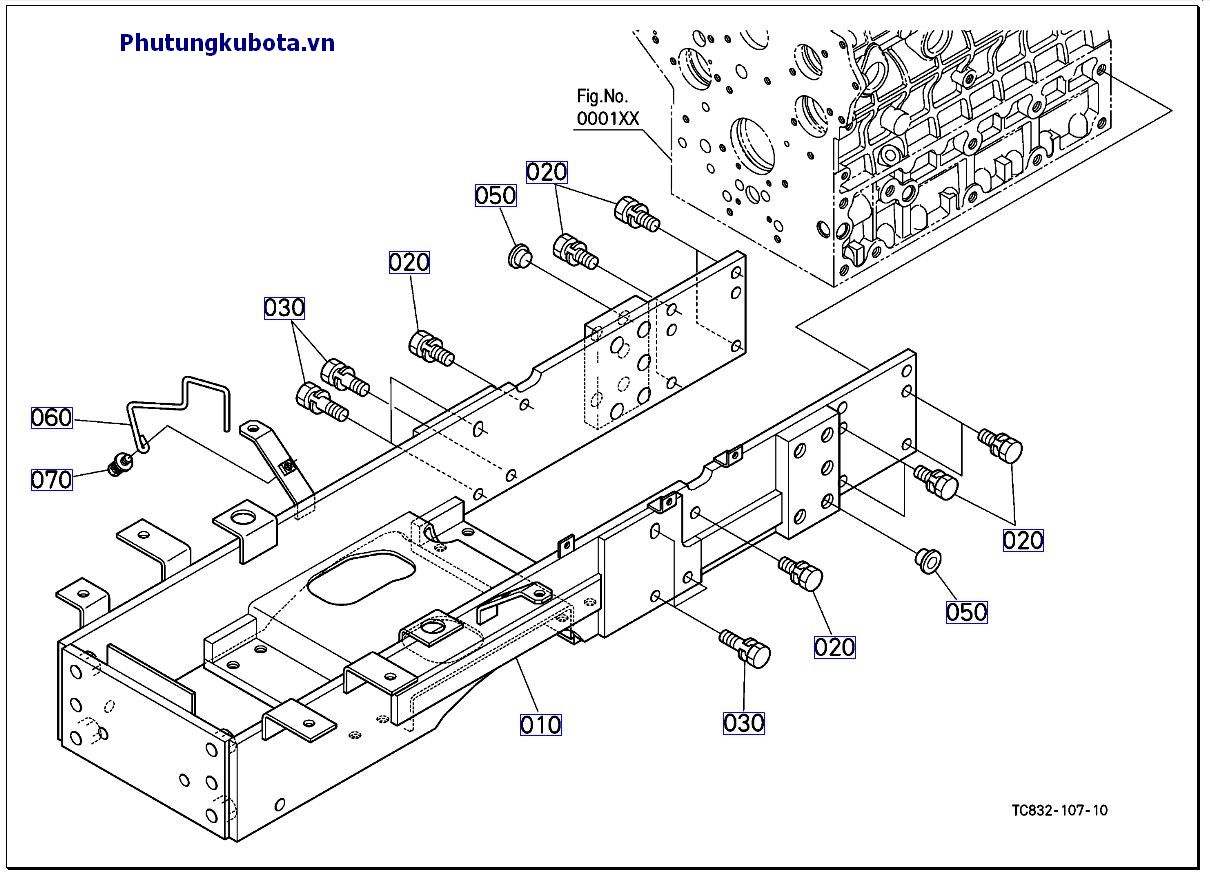 Phutungkubota.vn

Fig.No.
0001XX

020
050
020
030
060
070
020
050
020
030
010

TC832-107-10